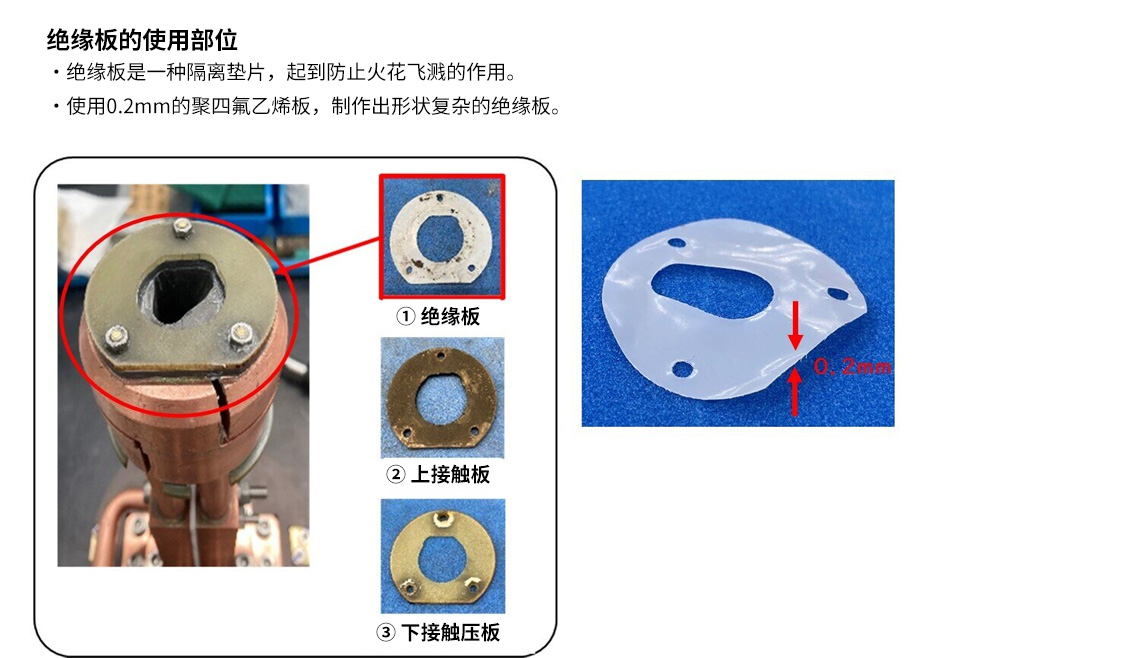 绝缘板的使用部位

・绝缘板是一种隔离垫片，起到防止火花飞溅的作用。

・使用0.2mm的聚四氟乙烯板，制作出形状复杂的绝缘板。

① 绝缘板

② 上接触板

③ 下接触压板

0.2mm